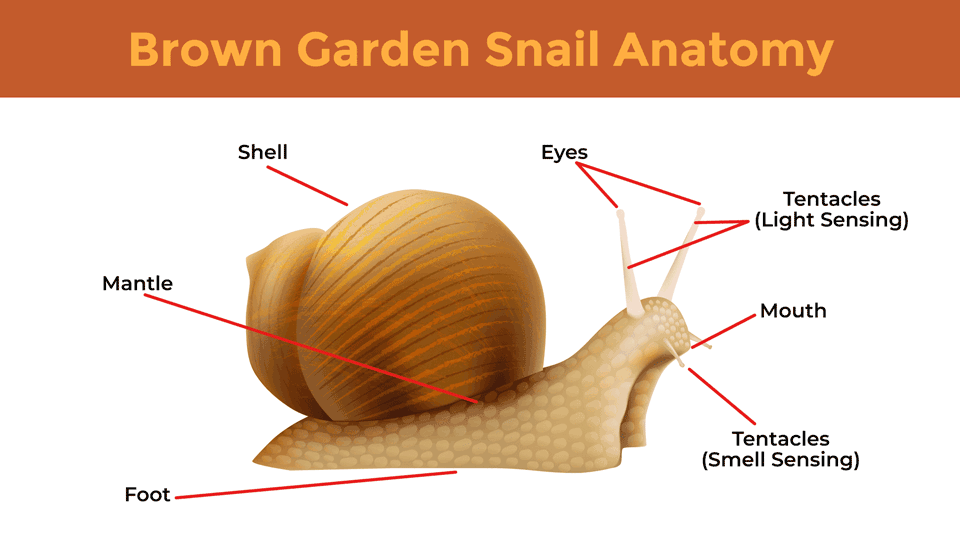 Brown Garden Snail Anatomy

Shell

Eyes

Tentacles
(Light Sensing)

Mantle

Mouth

Tentacles
(Smell Sensing)

Foot